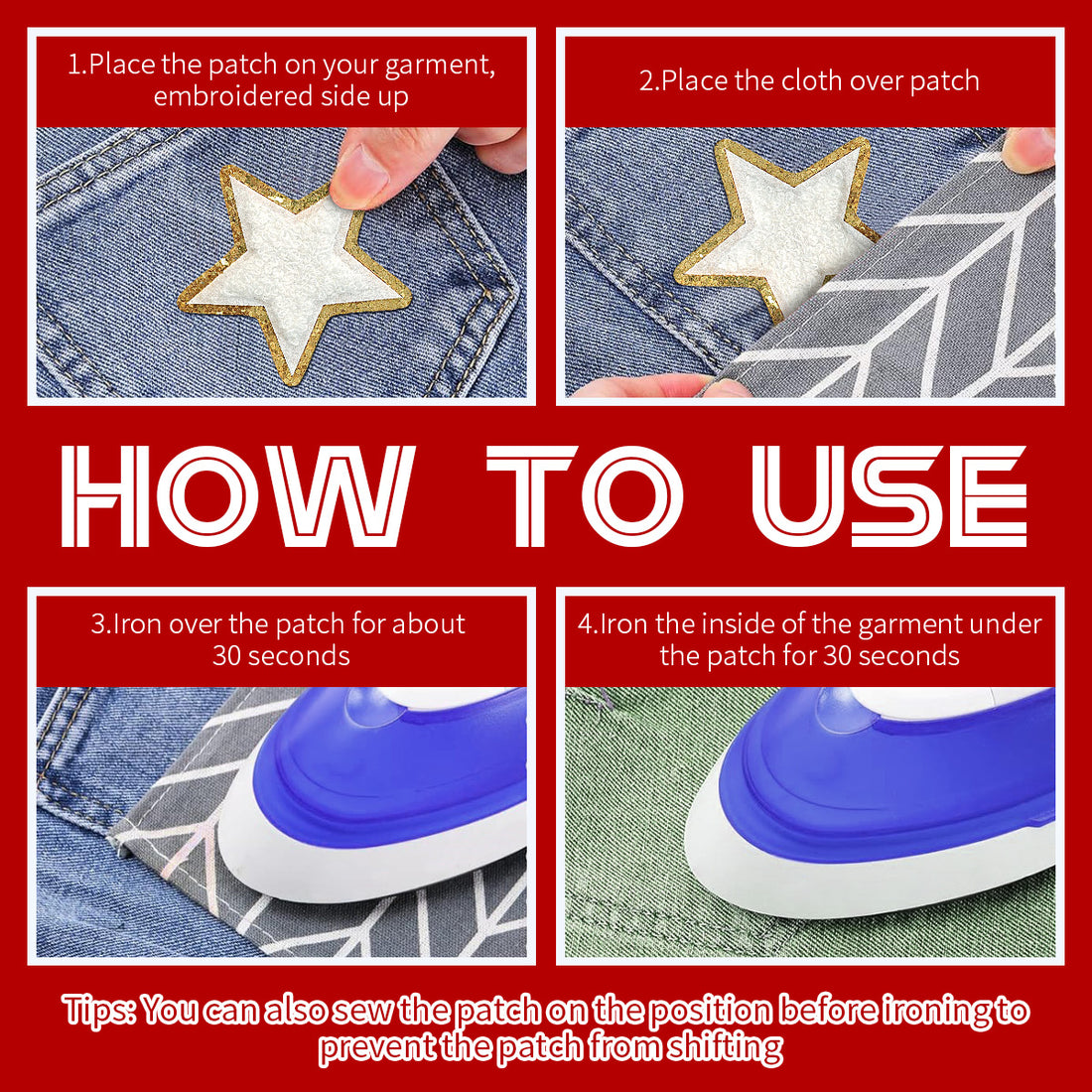 1.Place the patch on your garment, embroidered side up

2.Place the cloth over patch

HOW TO USE

3.Iron over the patch for about 30 seconds

4.Iron the inside of the garment under the patch for 30 seconds

Tips: You can also sew the patch on the position before ironing to prevent the patch from shifting