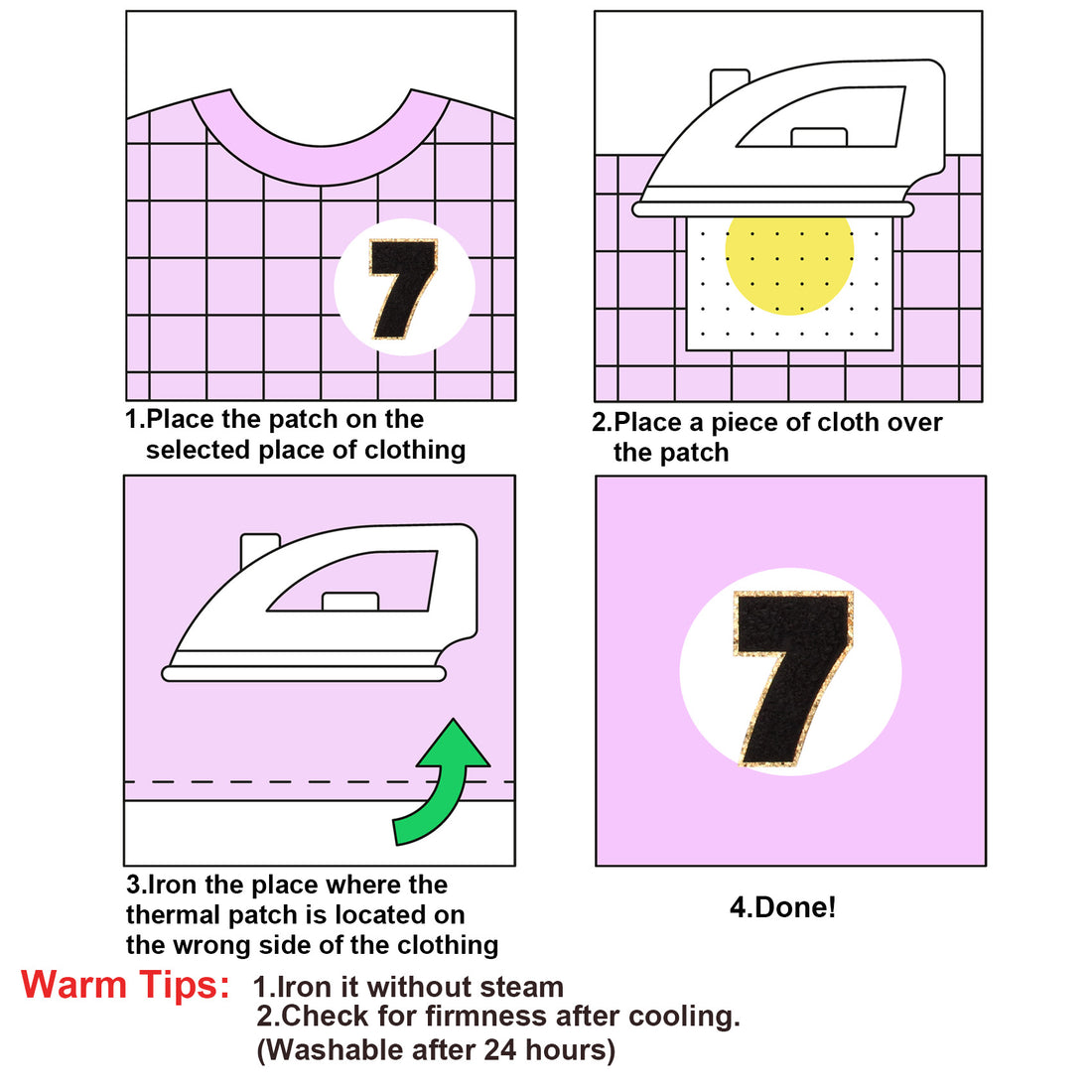 7

1.Place the patch on the selected place of clothing

2.Place a piece of cloth over the patch

3.Iron the place where the thermal patch is located on the wrong side of the clothing

7

4.Done!

Warm Tips: 1.Iron it without steam
2.Check for firmness after cooling.
(Washable after 24 hours)